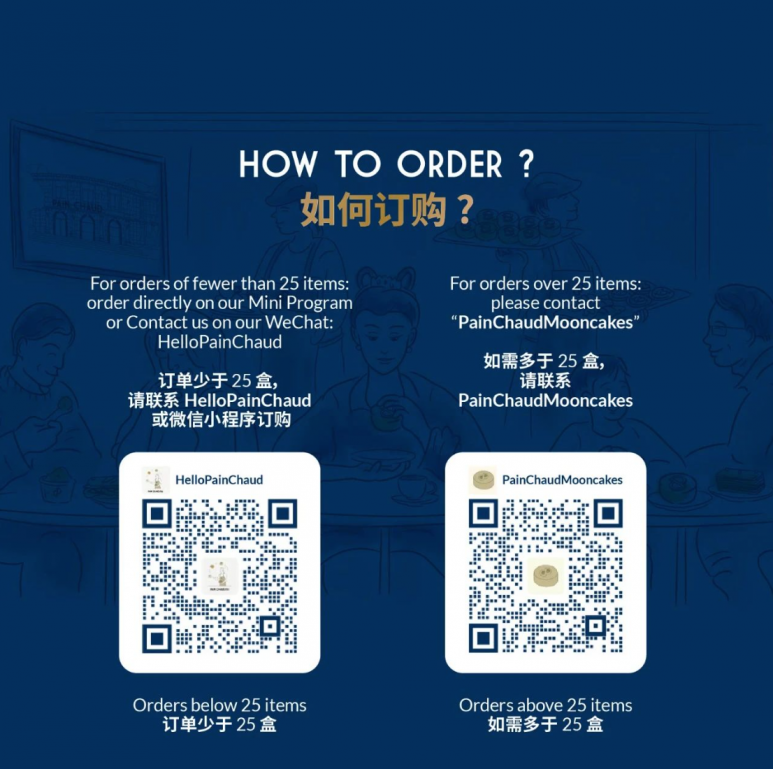 HOW TO ORDER ?
如何订购？

For orders of fewer than 25 items: order directly on our Mini Program or Contact us on our WeChat: HelloPainChaud

订单少于 25 盒，
请联系 HelloPainChaud
或微信小程序订购

HelloPainChaud

Orders below 25 items
订单少于 25 盒

For orders over 25 items: please contact "PainChaudMooncakes"

如需多于 25 盒，
请联系
PainChaudMooncakes

PainChaudMooncakes

Orders above 25 items
如需多于 25 盒